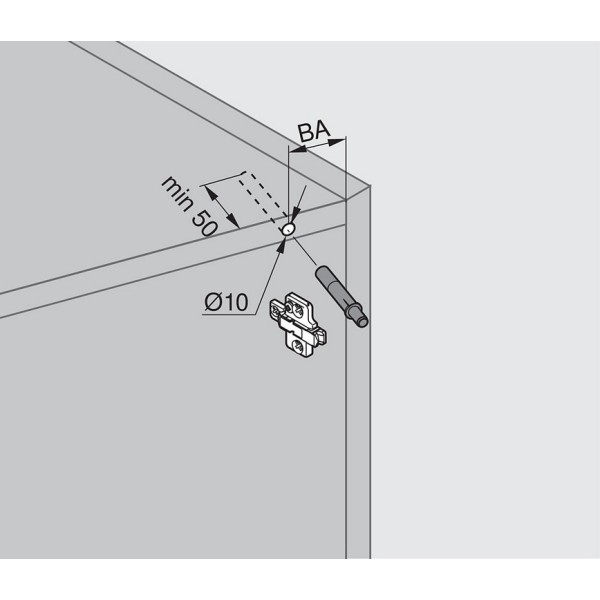 BA

min 50

Ø10