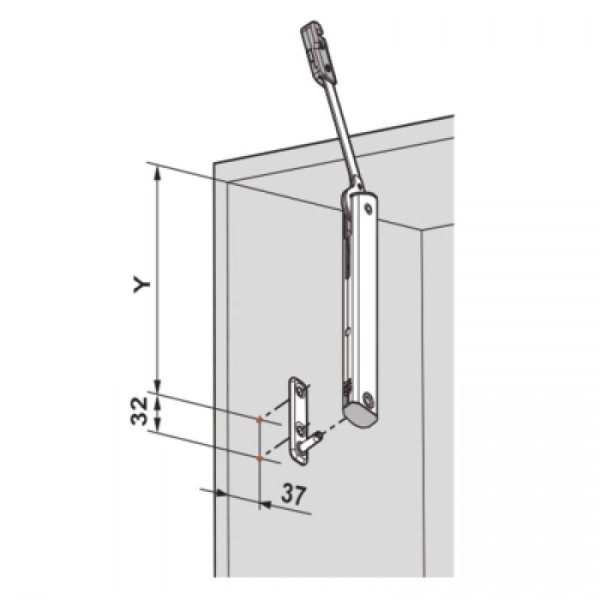 Y
32
37