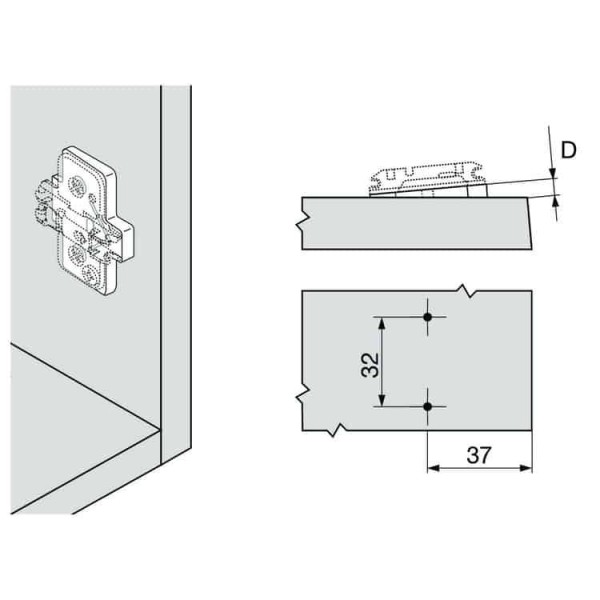 D

32

37